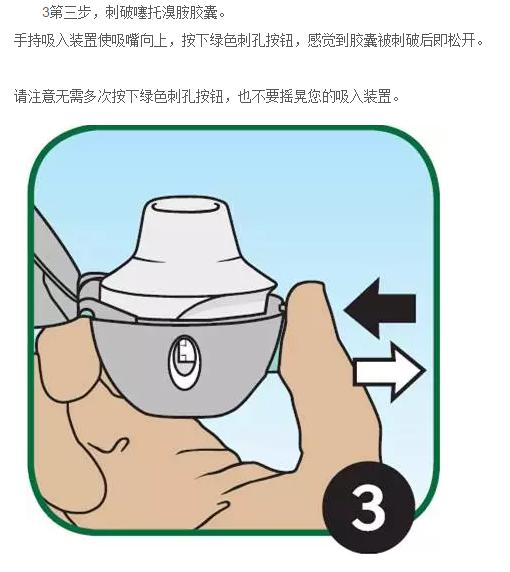 3第三步，刺破噻托溴胺胶囊。

手持吸入装置使吸嘴向上，按下绿色刺孔按钮，感觉到胶囊被刺破后即松开。

请注意无需多次按下绿色刺孔按钮，也不要摇晃您的吸入装置。

3